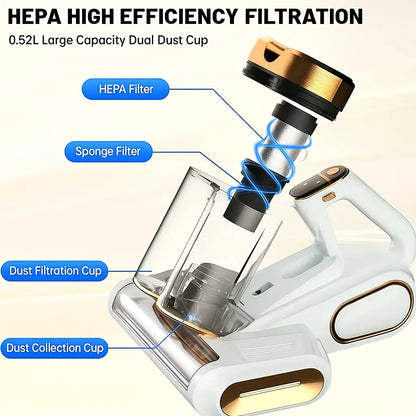 HEPA HIGH EFFICIENCY FILTRATION

0.52L Large Capacity Dual Dust Cup

HEPA Filter

Sponge Filter

Dust Filtration Cup

Dust Collection Cup